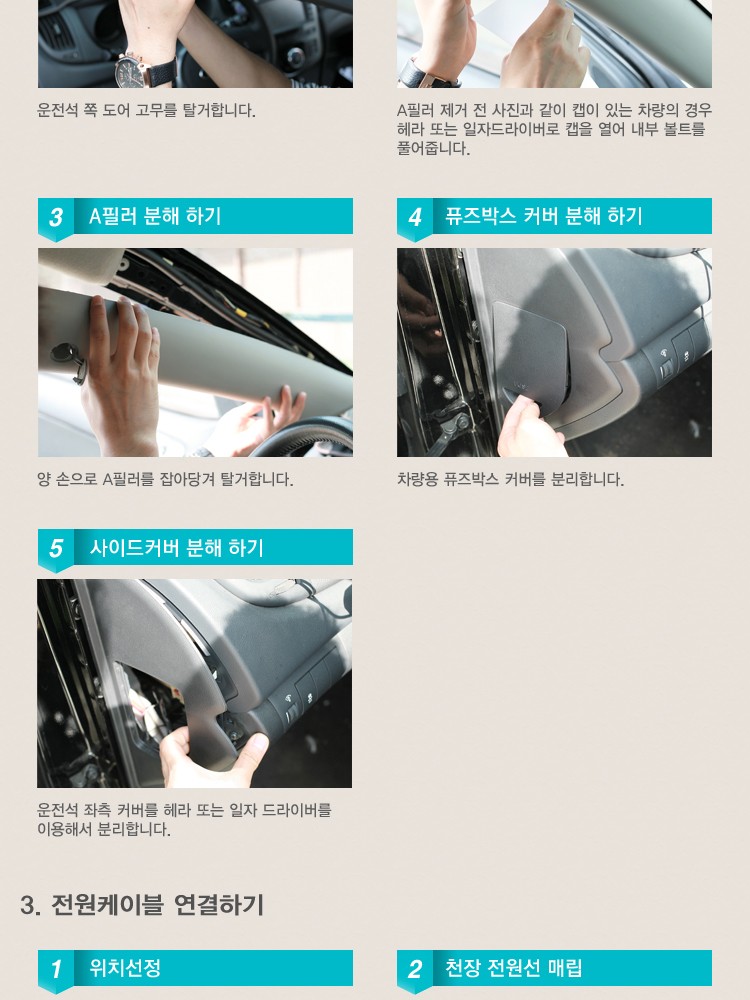 운전석 쪽 도어 고무를 탈거합니다.

A필러 제거 전 사진과 같이 캡이 있는 차량의 경우 헤라 또는 일자드라이버로 캡을 열어 내부 볼트를 풀어줍니다.

3 A필러 분해 하기

양 손으로 A필러를 잡아당겨 탈거합니다.

4 퓨즈박스 커버 분해 하기

차량용 퓨즈박스 커버를 분리합니다.

5 사이드커버 분해 하기

운전석 좌측 커버를 헤라 또는 일자 드라이버를 이용해서 분리합니다.

3. 전원케이블 연결하기

1 위치선정

2 천장 전원선 매립